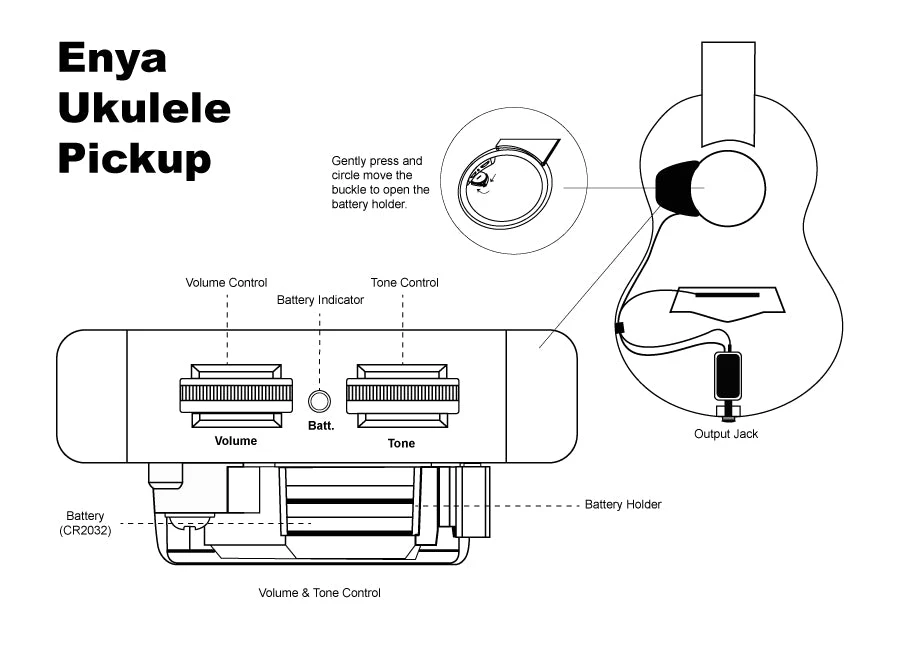 Enya Ukulele Pickup

Gently press and circle move the buckle to open the battery holder.

Volume Control

Battery Indicator

Tone Control

Volume

Batt.

Tone

Output Jack

Battery (CR2032)

Battery Holder

Volume & Tone Control